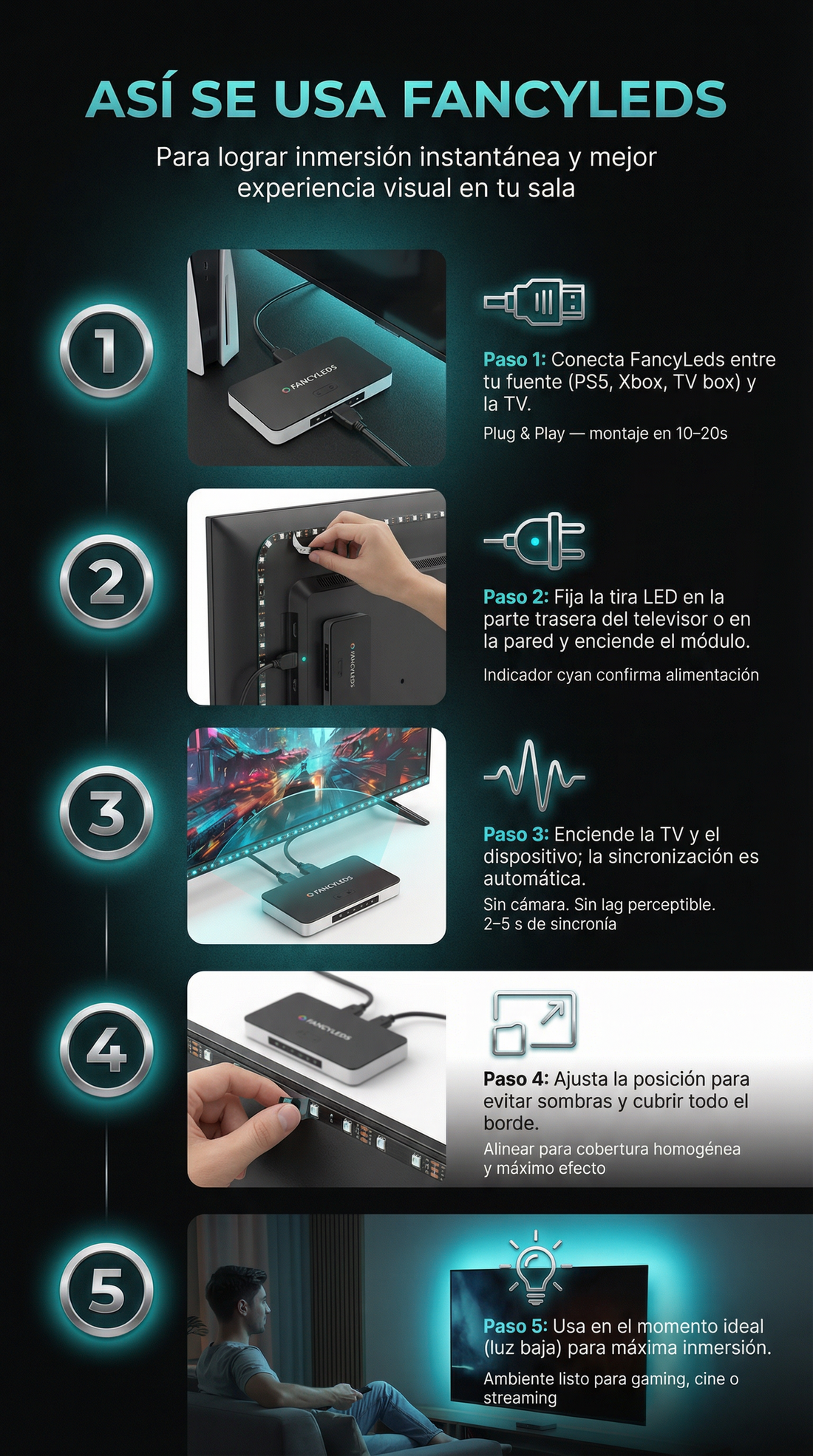 ASÍ SE USA FANCYLEDS

Para lograr inmersión instantánea y mejor experiencia visual en tu sala

1

FANCYLEDS

Paso 1: Conecta FancyLeds entre tu fuente (PS5, Xbox, TV box) y la TV.

Plug & Play — montaje en 10–20s

2

FANCYLEDS

Paso 2: Fija la tira LED en la parte trasera del televisor o en la pared y enciende el módulo.

Indicador cyan confirma alimentación

3

FANCYLEDS

Paso 3: Enciende la TV y el dispositivo; la sincronización es automática.

Sin cámara. Sin lag perceptible. 2–5 s de sincronía

4

FANCYLEDS

Paso 4: Ajusta la posición para evitar sombras y cubrir todo el borde.

Alinear para cobertura homogénea y máximo efecto

5

Paso 5: Usa en el momento ideal (luz baja) para máxima inmersión.

Ambiente listo para gaming, cine o streaming